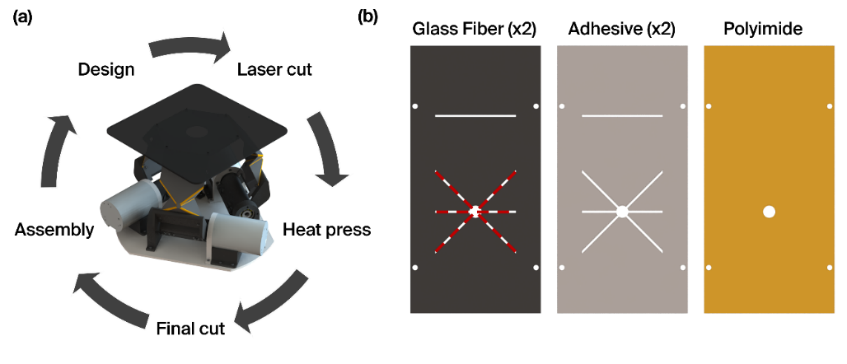 (a)

Design

Laser cut

Heat press

Final cut

Assembly

(b)

Glass Fiber (x2)

Adhesive (x2)

Polyimide