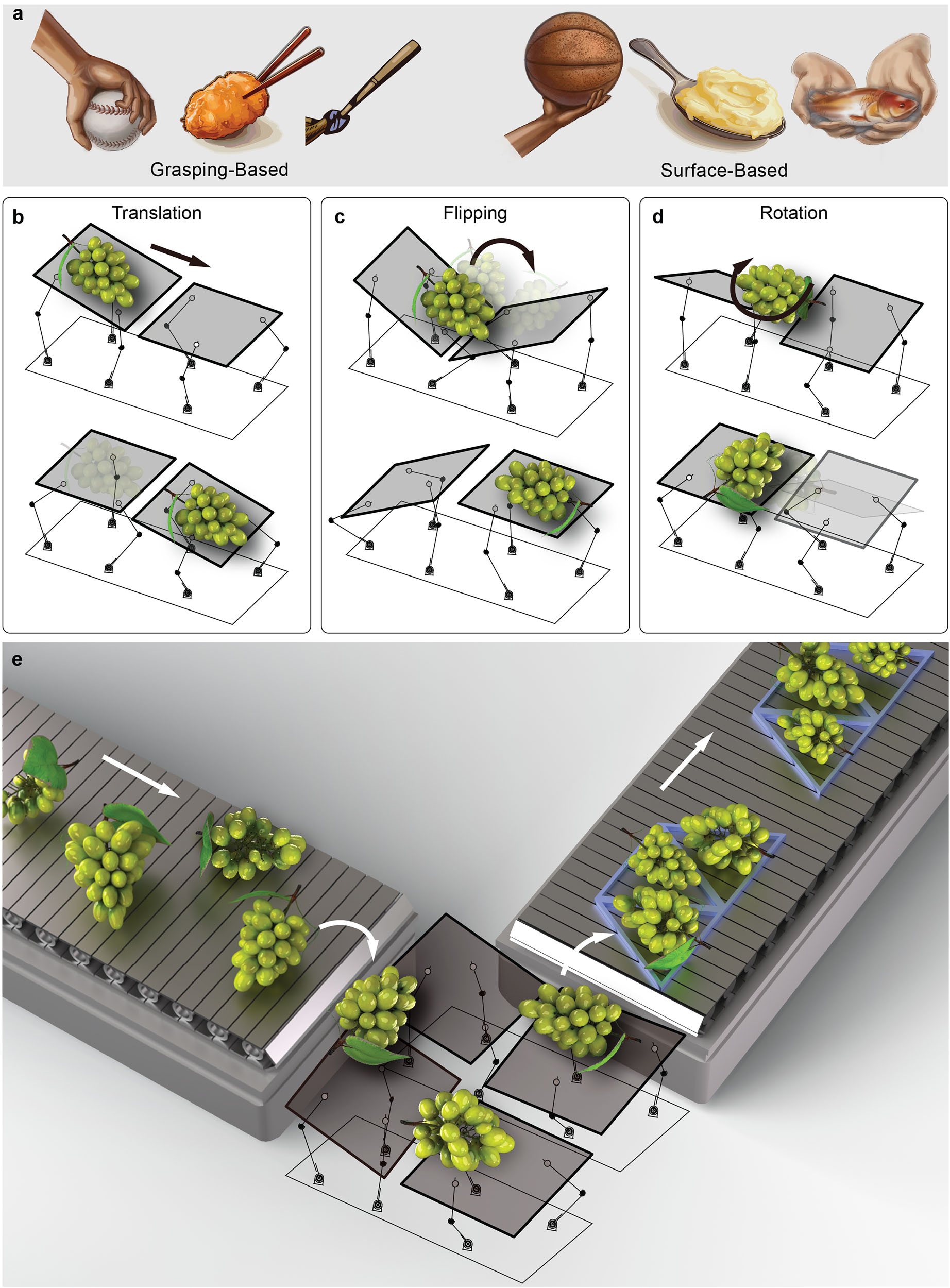 a

Grasping-Based

Surface-Based

b Translation

c Flipping

d Rotation

e